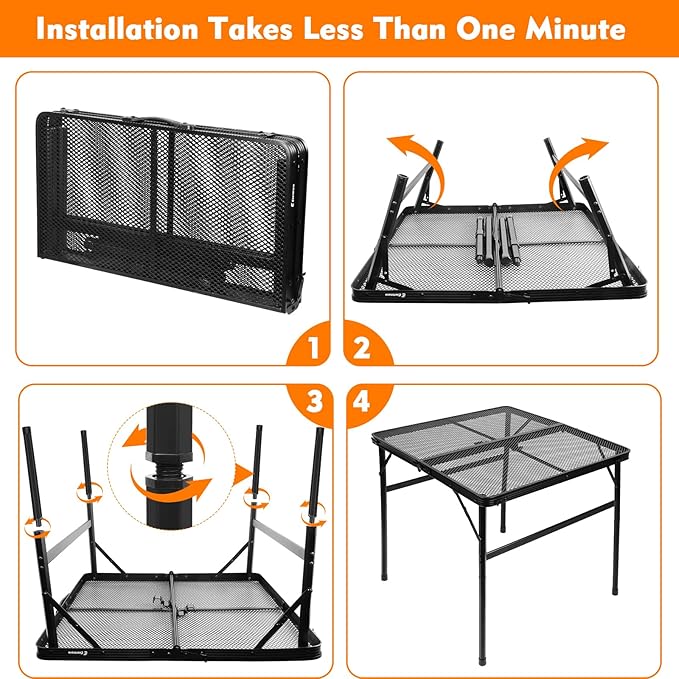 Installation Takes Less Than One Minute

1

2

3

4