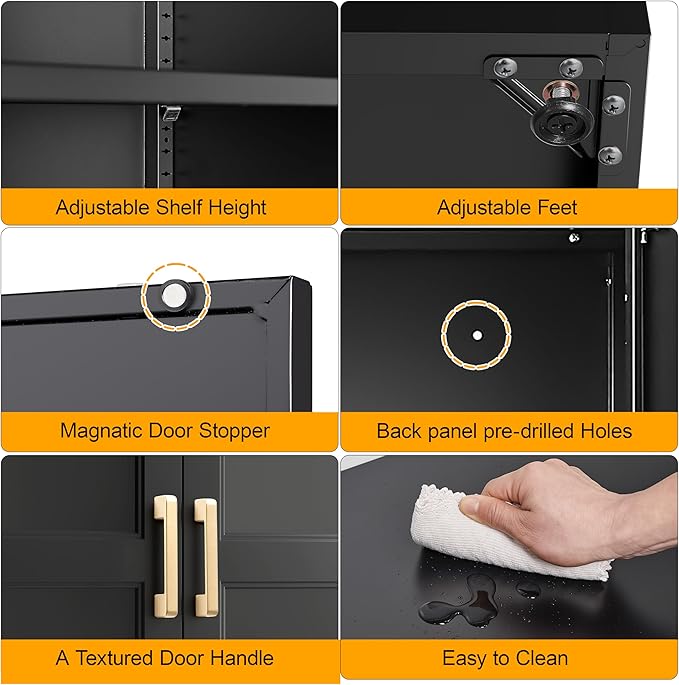 Adjustable Shelf Height

Adjustable Feet

Magnatic Door Stopper

Back panel pre-drilled Holes

A Textured Door Handle

Easy to Clean