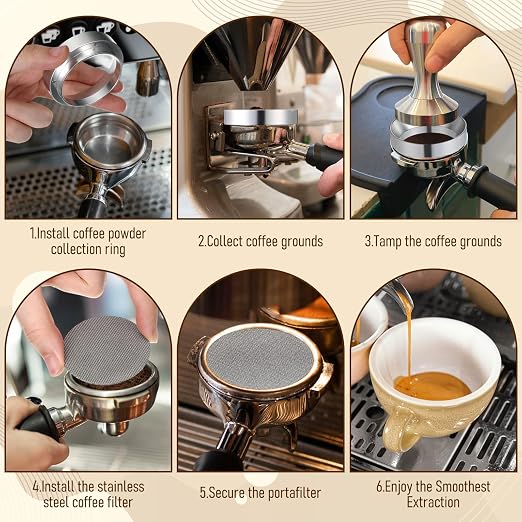 1.Install coffee powder collection ring

2.Collect coffee grounds

3.Tamp the coffee grounds

4.Install the stainless steel coffee filter

5.Secure the portafilter

6.Enjoy the Smoothest Extraction