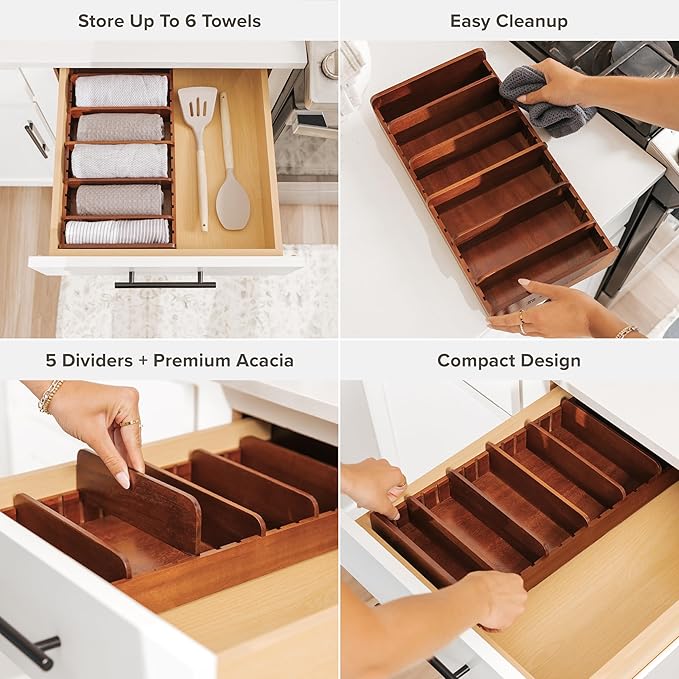 Store Up To 6 Towels

Easy Cleanup

5 Dividers + Premium Acacia

Compact Design