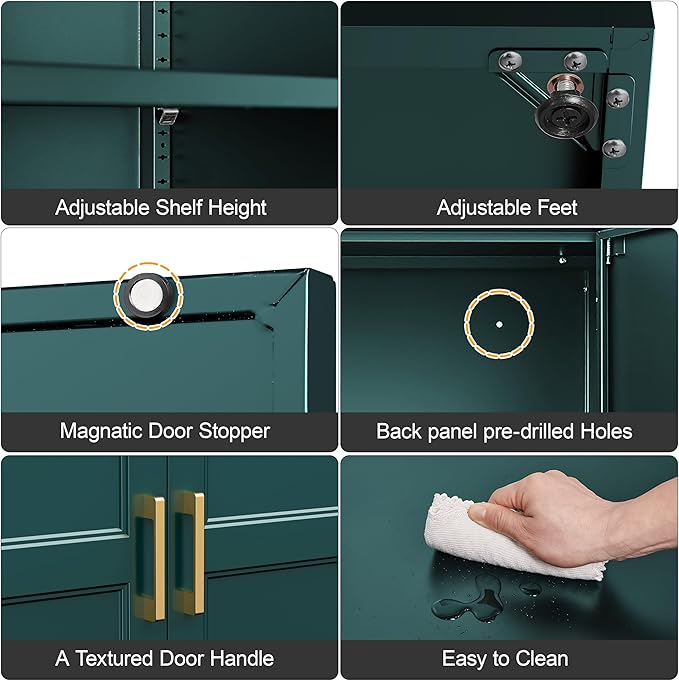 Adjustable Shelf Height

Adjustable Feet

Magnatic Door Stopper

Back panel pre-drilled Holes

A Textured Door Handle

Easy to Clean