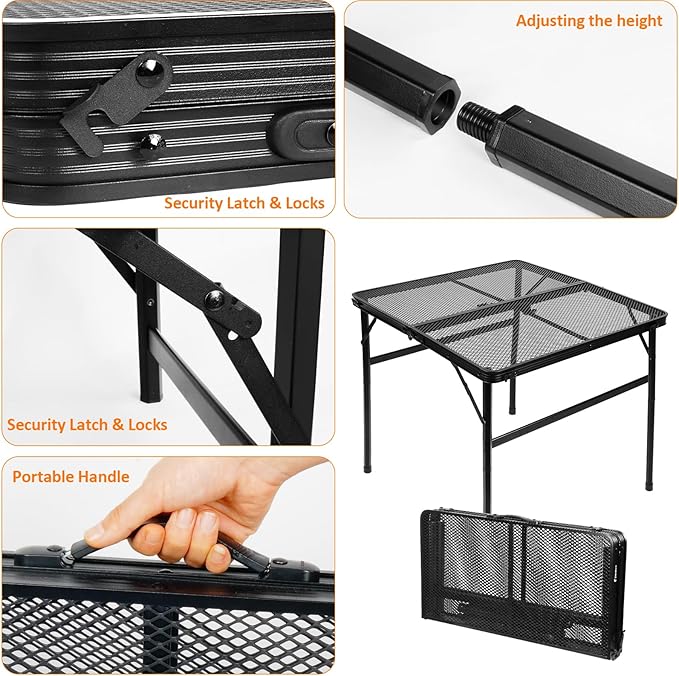 Security Latch & Locks

Adjusting the height

Security Latch & Locks

Portable Handle