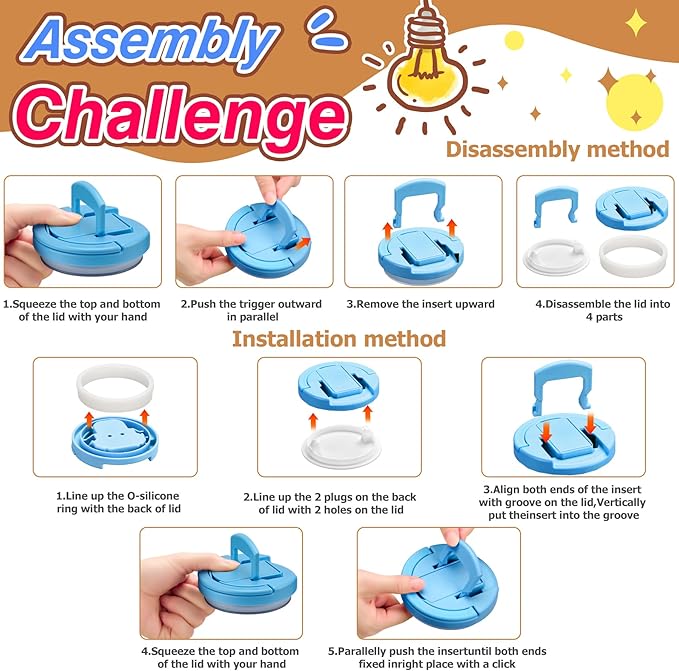 Assembly Challenge

Disassembly method

1.Squeeze the top and bottom of the lid with your hand

2.Push the trigger outward in parallel

3.Remove the insert upward

4.Disassemble the lid into 4 parts

Installation method

1.Line up the O-silicone ring with the back of lid

2.Line up the 2 plugs on the back of lid with 2 holes on the lid

3.Align both ends of the insert with groove on the lid,Vertically put theinsert into the groove

4.Squeeze the top and bottom of the lid with your hand

5.Parallelly push the insertuntil both ends fixed inright place with a click