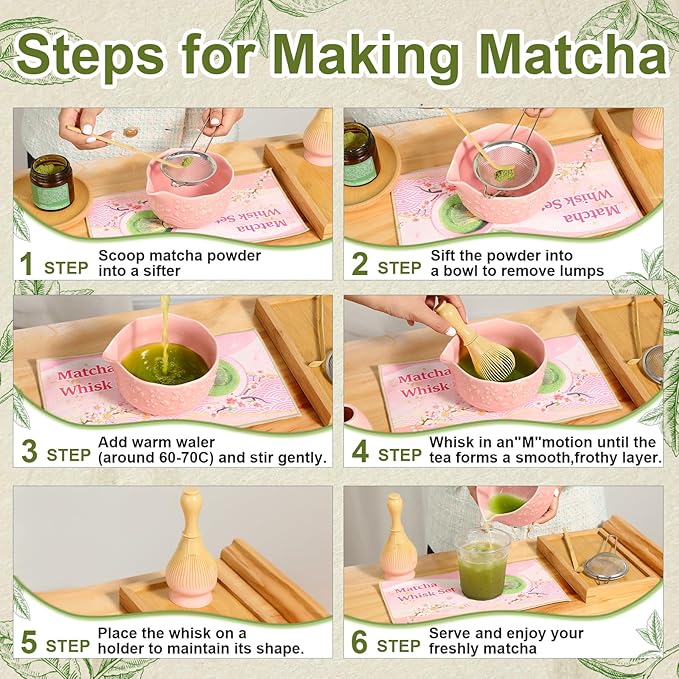 Steps for Making Matcha

Matcha Whisk Set

1 STEP Scoop matcha powder into a sifter

Matcha Whisk Set

2 STEP Sift the powder into a bowl to remove lumps

Matcha Whisk

3 STEP Add warm waler (around 60-70C) and stir gently.

Matcha Whisk

4 STEP Whisk in an"M"motion until the tea forms a smooth,frothy layer.

5 STEP Place the whisk on a holder to maintain its shape.

Matcha Whisk Set

6 STEP Serve and enjoy your freshly matcha