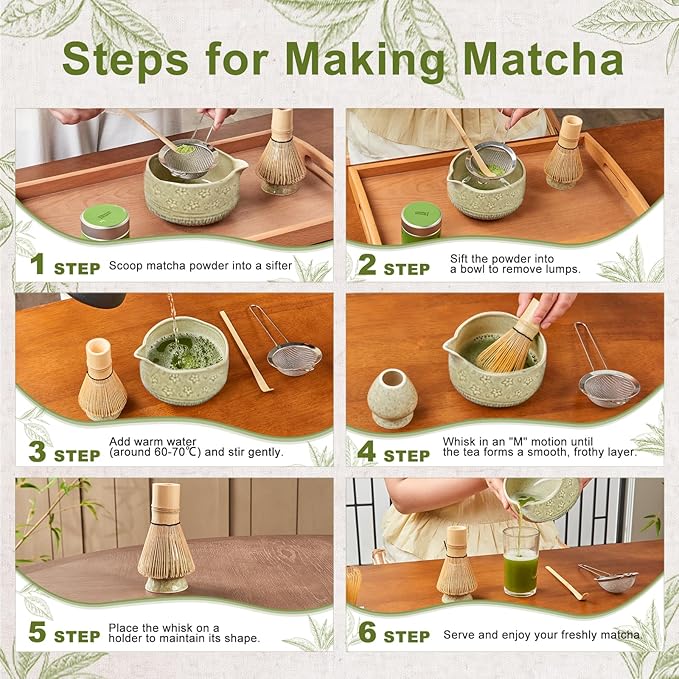 Steps for Making Matcha

1 STEP Scoop matcha powder into a sifter

2 STEP Sift the powder into a bowl to remove lumps.

3 STEP Add warm water (around 60-70℃) and stir gently.

4 STEP Whisk in an "M" motion until the tea forms a smooth, frothy layer.

5 STEP Place the whisk on a holder to maintain its shape.

6 STEP Serve and enjoy your freshly matcha.