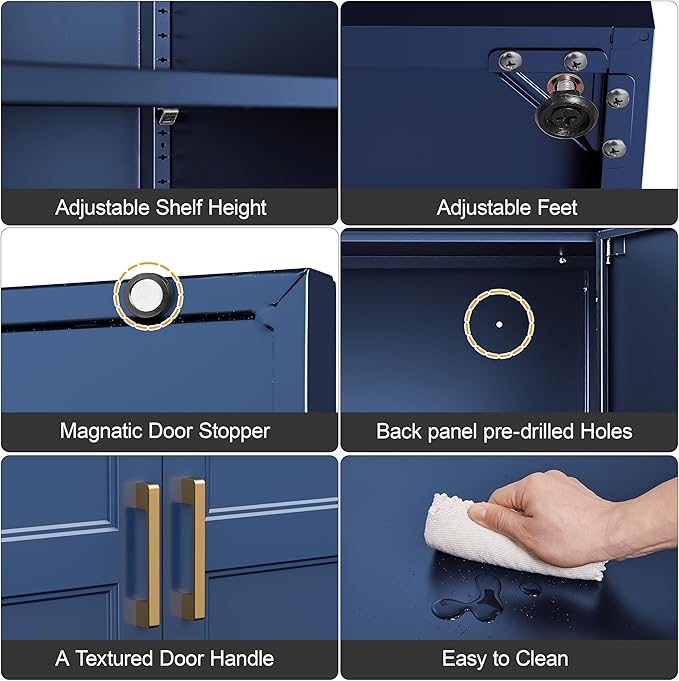 Adjustable Shelf Height

Adjustable Feet

Magnatic Door Stopper

Back panel pre-drilled Holes

A Textured Door Handle

Easy to Clean