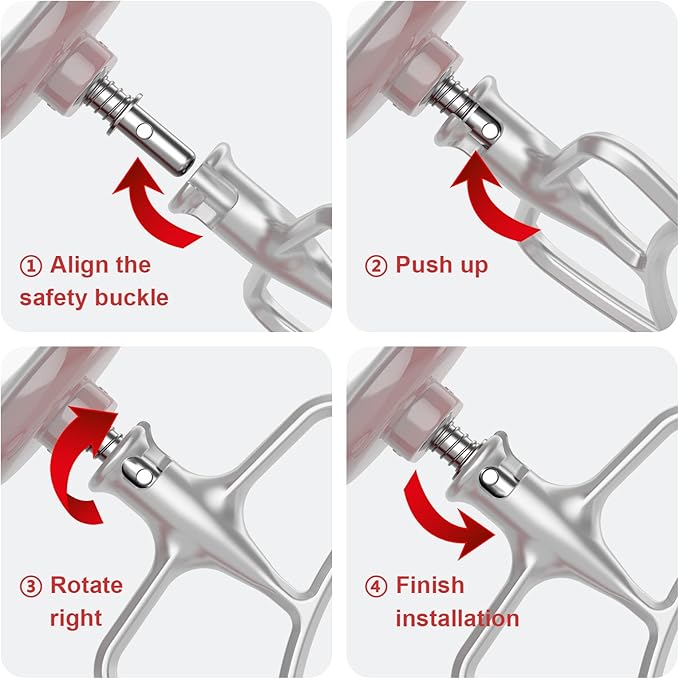 ① Align the safety buckle

② Push up

③ Rotate right

④ Finish installation