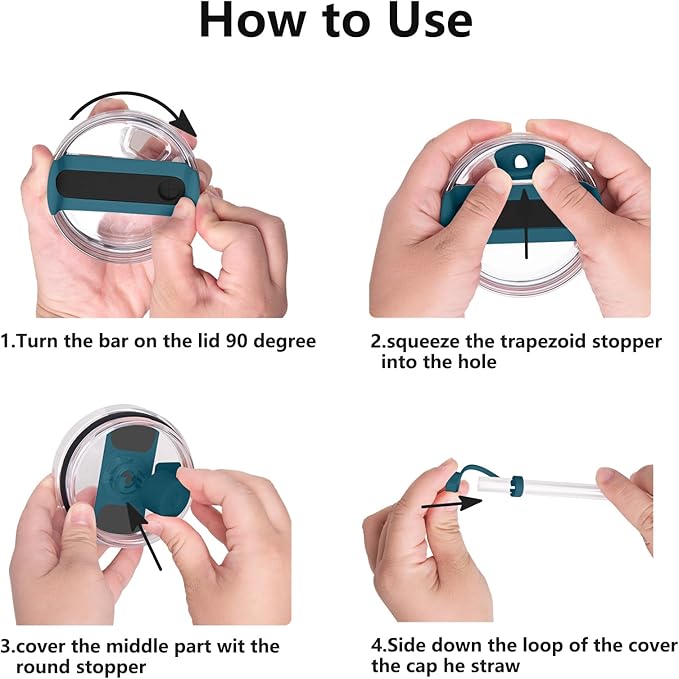 How to Use

1.Turn the bar on the lid 90 degree

2.squeeze the trapezoid stopper into the hole

3.cover the middle part wit the round stopper

4.Side down the loop of the cover the cap he straw