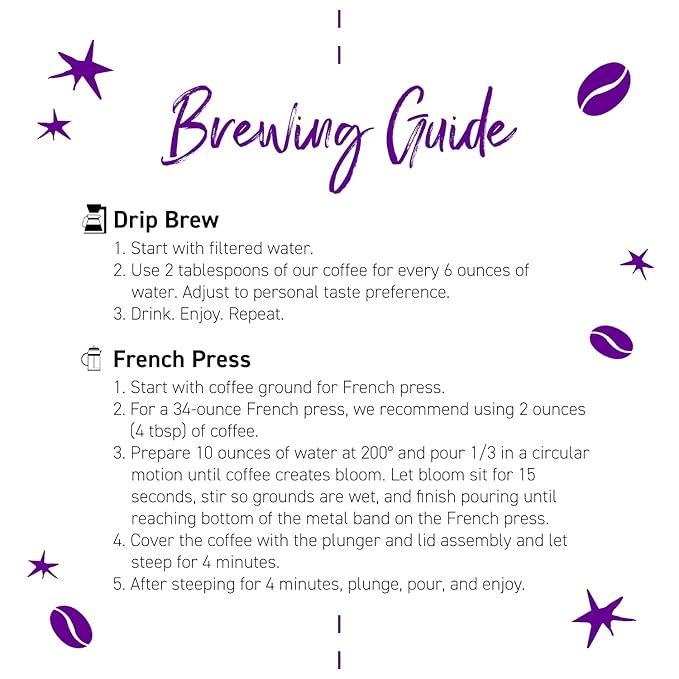 Brewing Guide

Drip Brew

1. Start with filtered water.
2. Use 2 tablespoons of our coffee for every 6 ounces of water. Adjust to personal taste preference.
3. Drink. Enjoy. Repeat.

French Press

1. Start with coffee ground for French press.
2. For a 34-ounce French press, we recommend using 2 ounces (4 tbsp) of coffee.
3. Prepare 10 ounces of water at 200° and pour 1/3 in a circular motion until coffee creates bloom. Let bloom sit for 15 seconds, stir so grounds are wet, and finish pouring until reaching bottom of the metal band on the French press.
4. Cover the coffee with the plunger and lid assembly and let steep for 4 minutes.
5. After steeping for 4 minutes, plunge, pour, and enjoy.