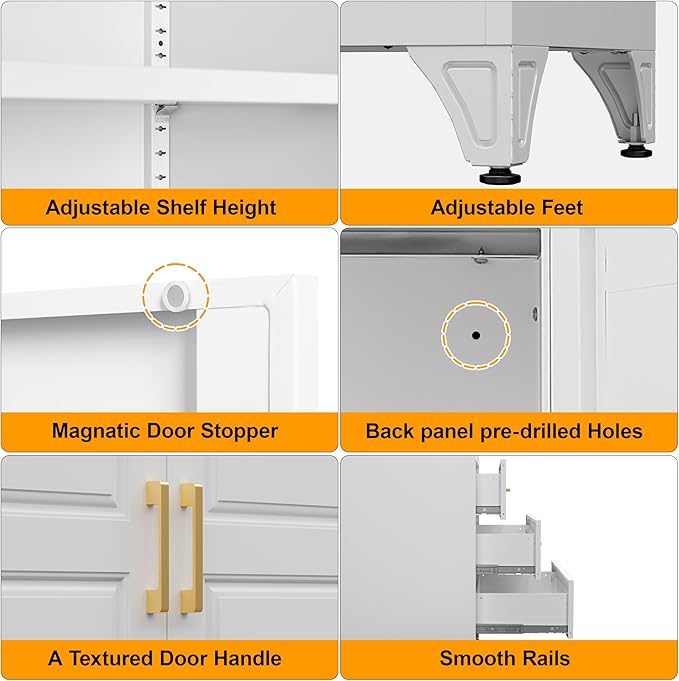 Adjustable Shelf Height

Adjustable Feet

Magnatic Door Stopper

Back panel pre-drilled Holes

A Textured Door Handle

Smooth Rails