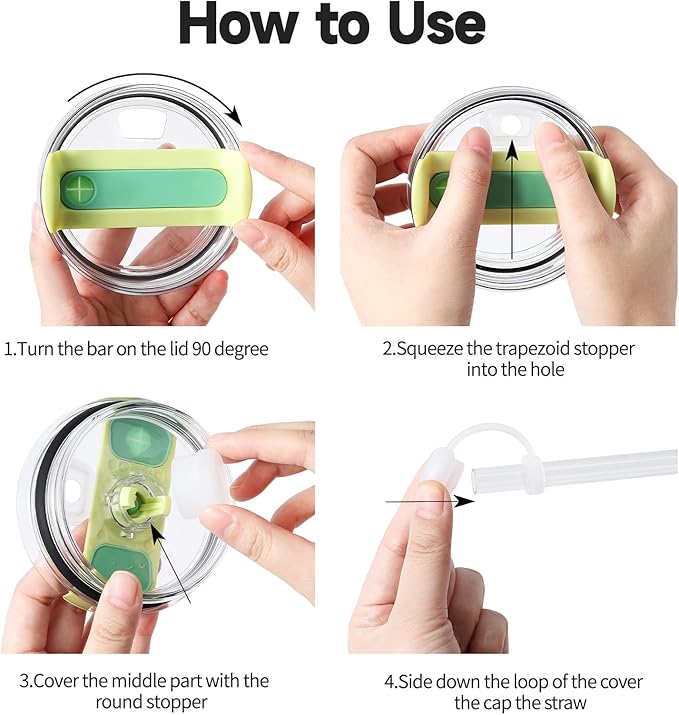 How to Use

1.Turn the bar on the lid 90 degree

2.Squeeze the trapezoid stopper into the hole

3.Cover the middle part with the round stopper

4.Side down the loop of the cover the cap the straw