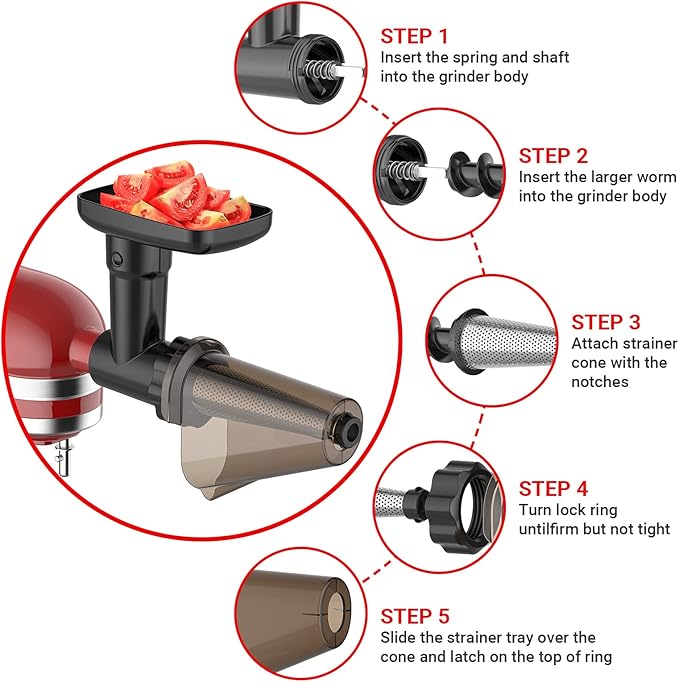 STEP 1
Insert the spring and shaft into the grinder body

STEP 2
Insert the larger worm into the grinder body

STEP 3
Attach strainer cone with the notches

STEP 4
Turn lock ring untilfirm but not tight

STEP 5
Slide the strainer tray over the cone and latch on the top of ring