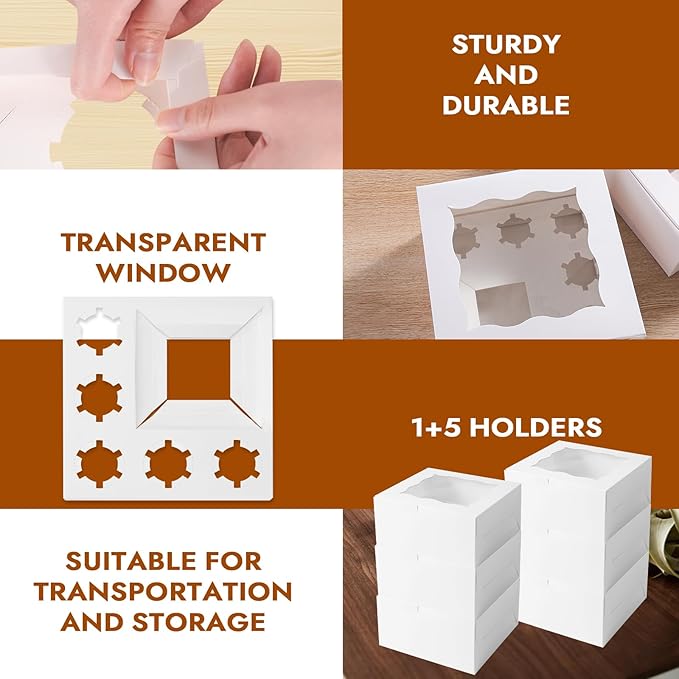 STURDY AND DURABLE

TRANSPARENT WINDOW

1+5 HOLDERS

SUITABLE FOR TRANSPORTATION AND STORAGE