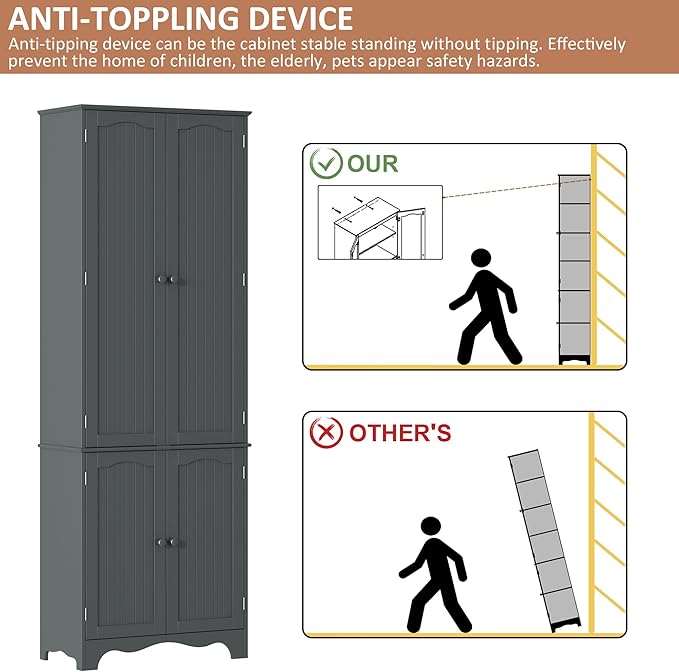 ANTI-TOPPLING DEVICE

Anti-tipping device can be the cabinet stable standing without tipping. Effectively prevent the home of children, the elderly, pets appear safety hazards.

OUR

OTHER'S