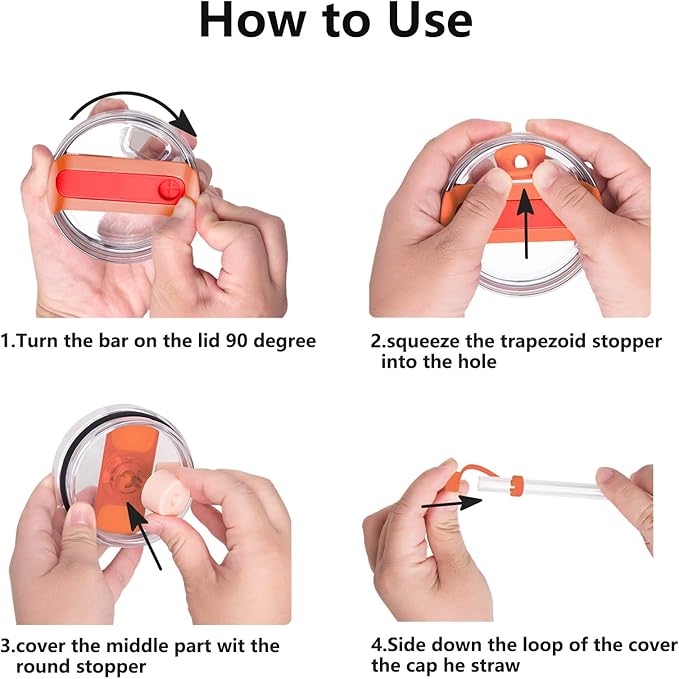 How to Use

1.Turn the bar on the lid 90 degree

2.squeeze the trapezoid stopper into the hole

3.cover the middle part wit the round stopper

4.Side down the loop of the cover the cap he straw