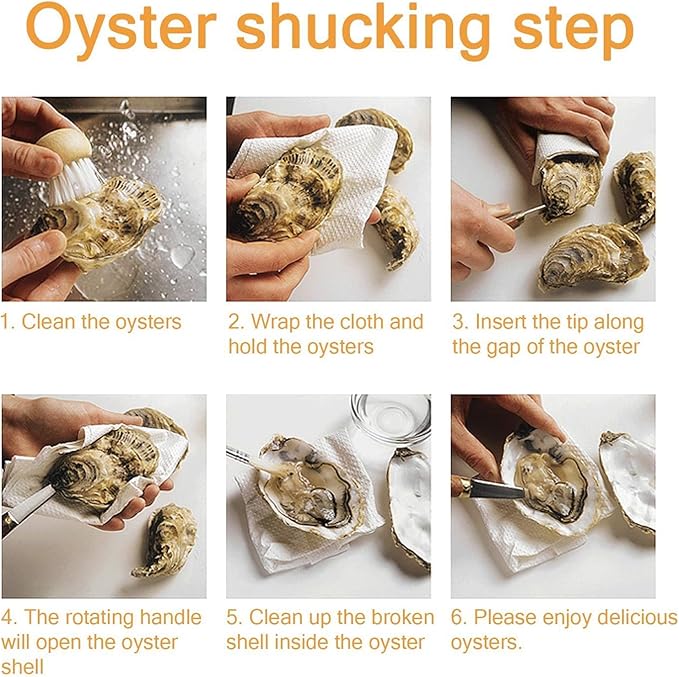 Oyster shucking step

1. Clean the oysters

2. Wrap the cloth and hold the oysters

3. Insert the tip along the gap of the oyster

4. The rotating handle will open the oyster shell

5. Clean up the broken shell inside the oyster

6. Please enjoy delicious oysters.