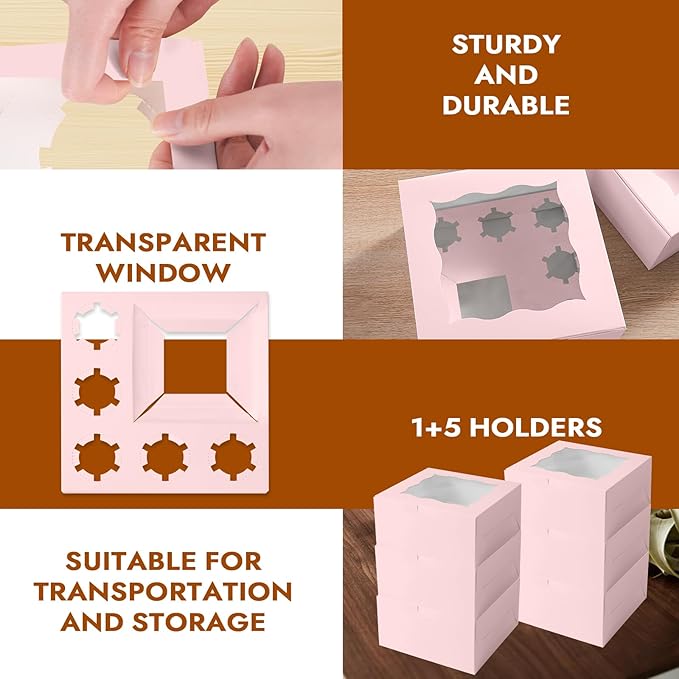 STURDY AND DURABLE

TRANSPARENT WINDOW

1+5 HOLDERS

SUITABLE FOR TRANSPORTATION AND STORAGE