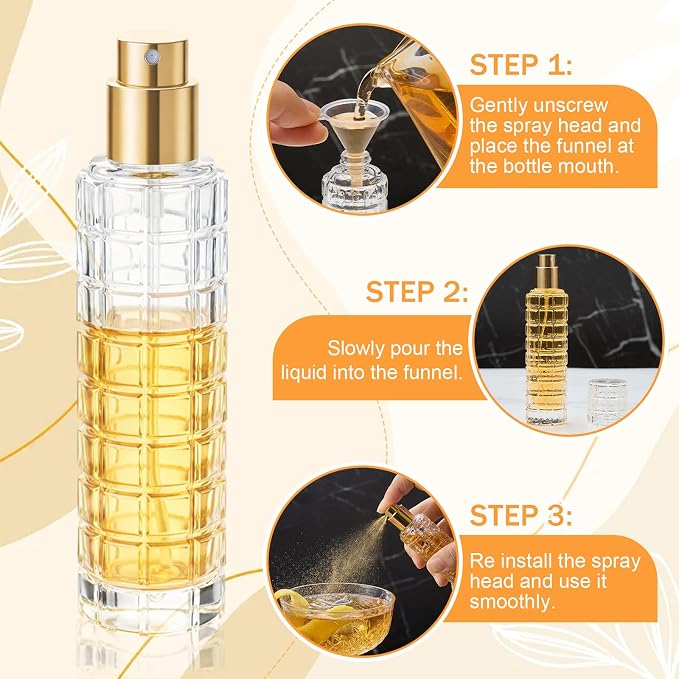 STEP 1:

Gently unscrew the spray head and place the funnel at the bottle mouth.

STEP 2:

Slowly pour the liquid into the funnel.

STEP 3:

Re install the spray head and use it smoothly.