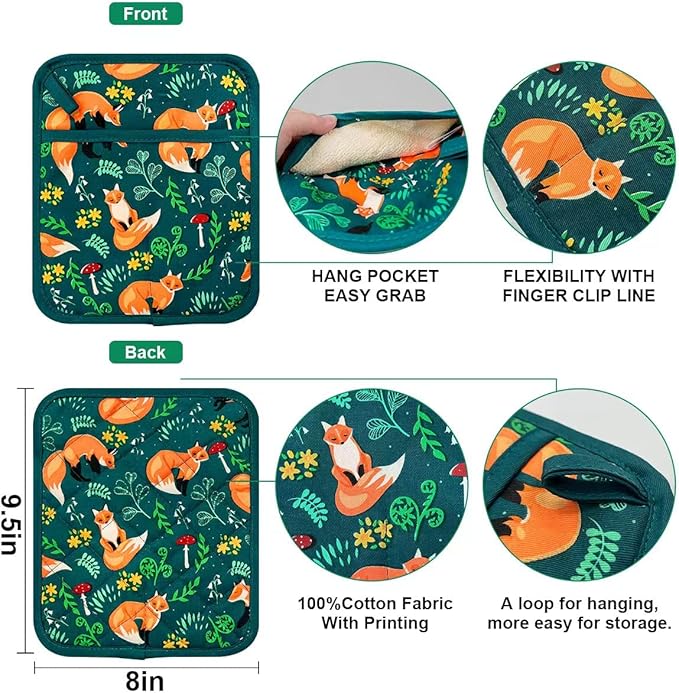 Front

HANG POCKET EASY GRAB

FLEXIBILITY WITH FINGER CLIP LINE

Back

9.5in

8in

100%Cotton Fabric With Printing

A loop for hanging, more easy for storage.