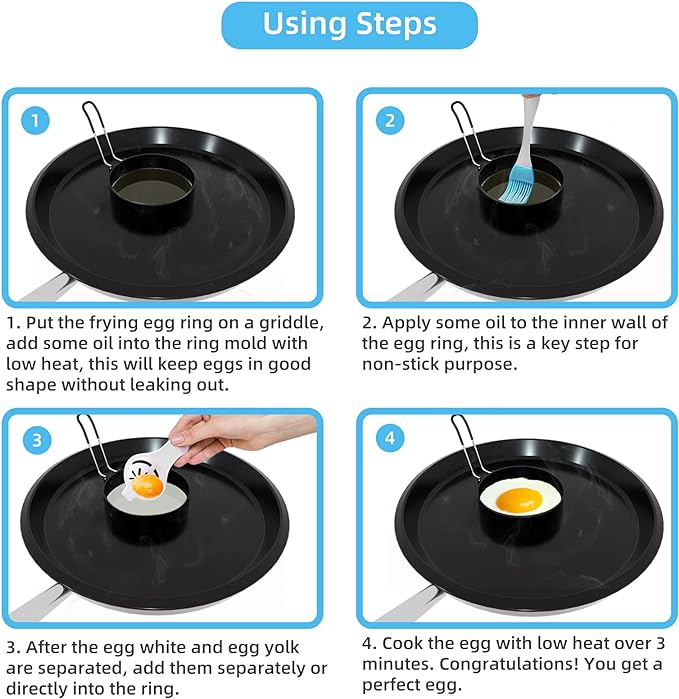 Using Steps

1

1. Put the frying egg ring on a griddle, add some oil into the ring mold with low heat, this will keep eggs in good shape without leaking out.

2

2. Apply some oil to the inner wall of the egg ring, this is a key step for non-stick purpose.

3

3. After the egg white and egg yolk are separated, add them separately or directly into the ring.

4

4. Cook the egg with low heat over 3 minutes. Congratulations! You get a perfect egg.