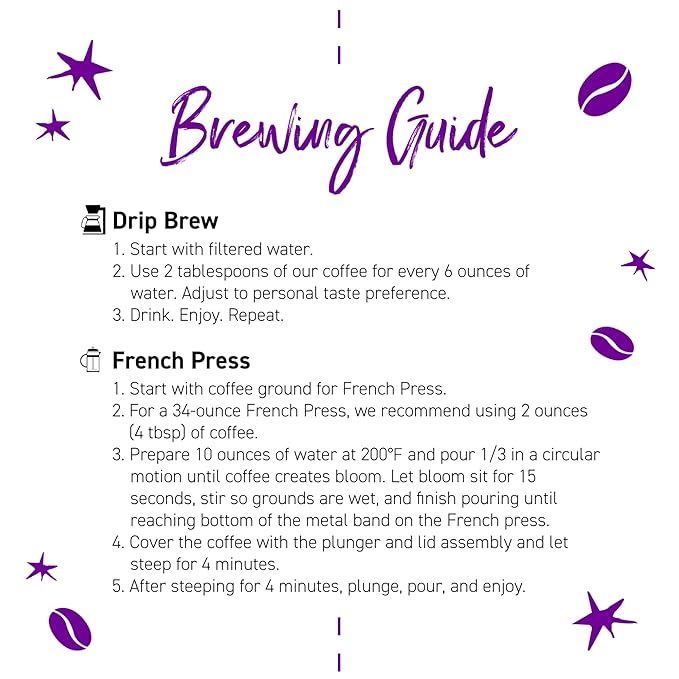 Brewing Guide

Drip Brew
1. Start with filtered water.
2. Use 2 tablespoons of our coffee for every 6 ounces of water. Adjust to personal taste preference.
3. Drink. Enjoy. Repeat.

French Press
1. Start with coffee ground for French Press.
2. For a 34-ounce French Press, we recommend using 2 ounces (4 tbsp) of coffee.
3. Prepare 10 ounces of water at 200°F and pour 1/3 in a circular motion until coffee creates bloom. Let bloom sit for 15 seconds, stir so grounds are wet, and finish pouring until reaching bottom of the metal band on the French press.
4. Cover the coffee with the plunger and lid assembly and let steep for 4 minutes.
5. After steeping for 4 minutes, plunge, pour, and enjoy.