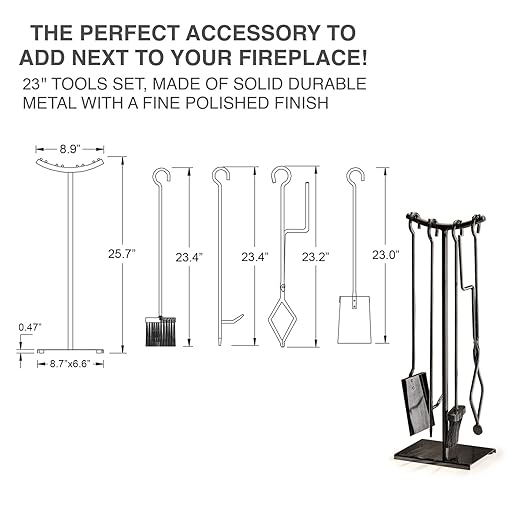 THE PERFECT ACCESSORY TO ADD NEXT TO YOUR FIREPLACE!

23" TOOLS SET, MADE OF SOLID DURABLE METAL WITH A FINE POLISHED FINISH

8.9"

25.7"

0.47"

8.7"x6.6"

23.4"

23.4"

23.2"

23.0"