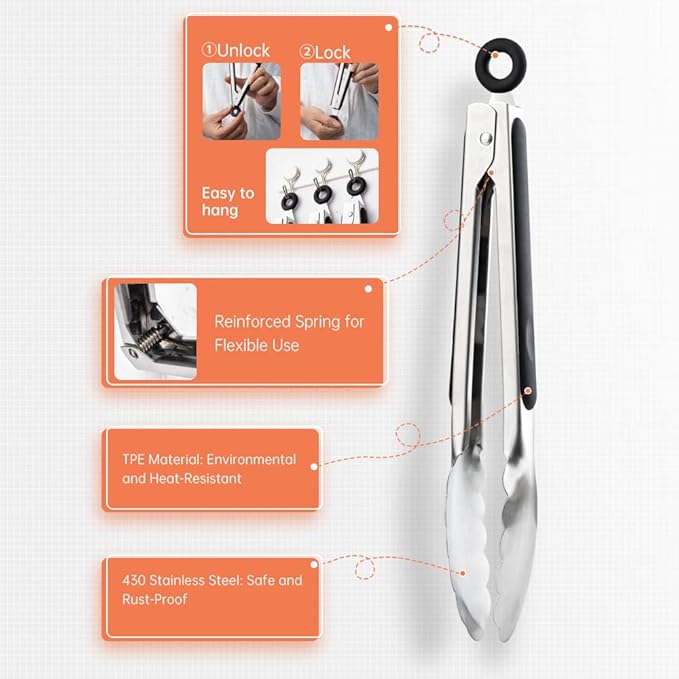 ①Unlock ②Lock

Easy to hang

Reinforced Spring for Flexible Use

TPE Material: Environmental and Heat-Resistant

430 Stainless Steel: Safe and Rust-Proof