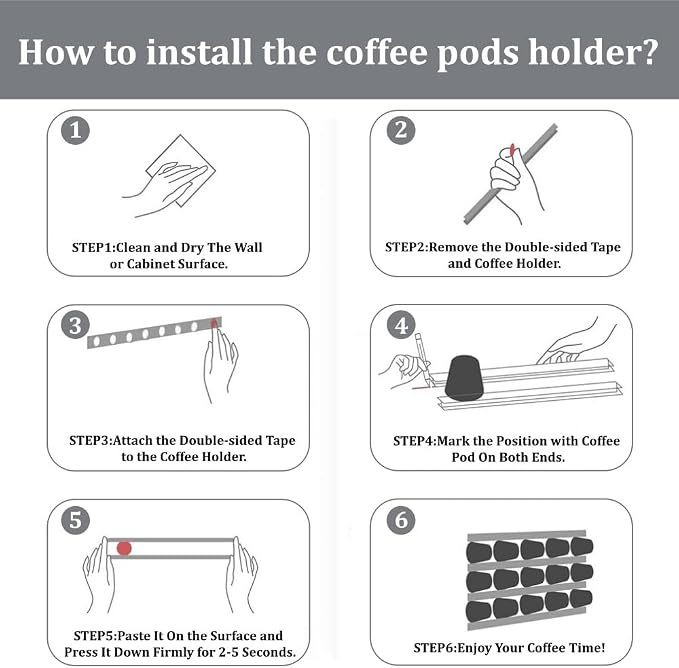 How to install the coffee pods holder?

1

STEP1:Clean and Dry The Wall or Cabinet Surface.

2

STEP2:Remove the Double-sided Tape and Coffee Holder.

3

STEP3:Attach the Double-sided Tape to the Coffee Holder.

4

STEP4:Mark the Position with Coffee Pod On Both Ends.

5

STEP5:Paste It On the Surface and Press It Down Firmly for 2-5 Seconds.

6

STEP6:Enjoy Your Coffee Time!