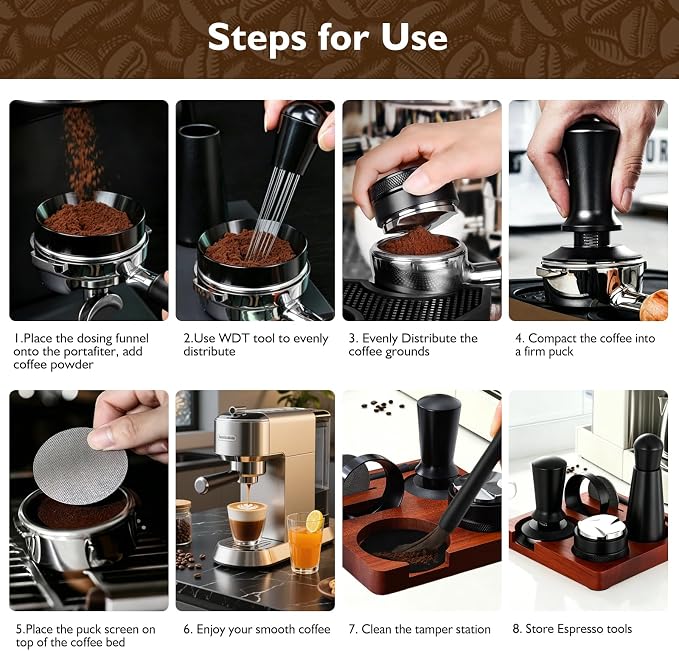 Steps for Use

1.Place the dosing funnel onto the portafiter, add coffee powder

2.Use WDT tool to evenly distribute

3. Evenly Distribute the coffee grounds

4. Compact the coffee into a firm puck

5.Place the puck screen on top of the coffee bed

6. Enjoy your smooth coffee

7. Clean the tamper station

8. Store Espresso tools