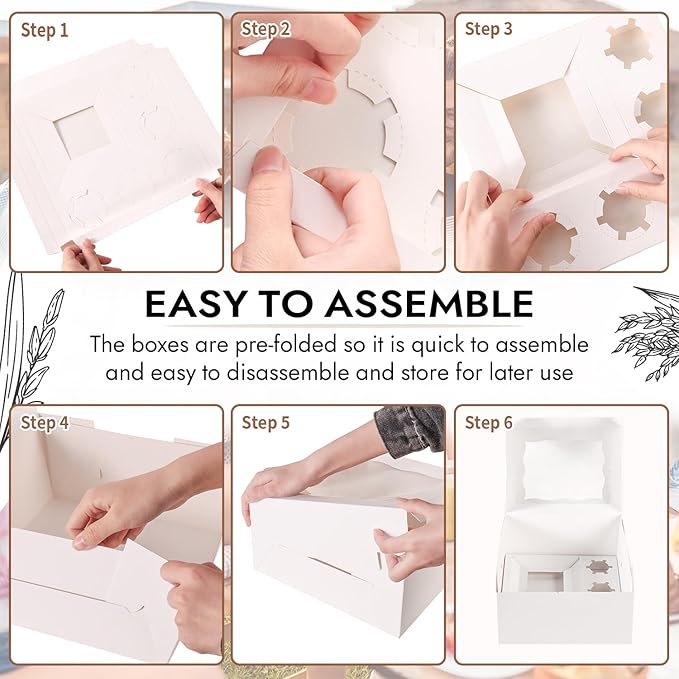 Step 1

Step 2

Step 3

EASY TO ASSEMBLE

The boxes are pre-folded so it is quick to assemble and easy to disassemble and store for later use

Step 4

Step 5

Step 6