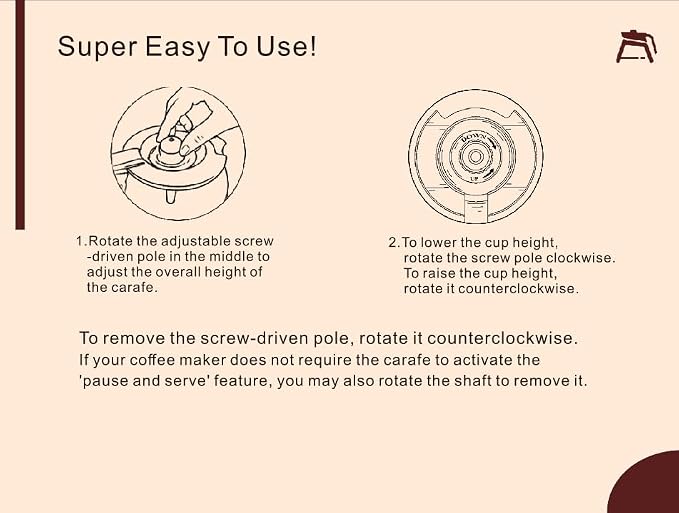 Super Easy To Use!

DOWN

UP

1.Rotate the adjustable screw -driven pole in the middle to adjust the overall height of the carafe.

2.To lower the cup height, rotate the screw pole clockwise. To raise the cup height, rotate it counterclockwise.

To remove the screw-driven pole, rotate it counterclockwise.
If your coffee maker does not require the carafe to activate the 'pause and serve' feature, you may also rotate the shaft to remove it.